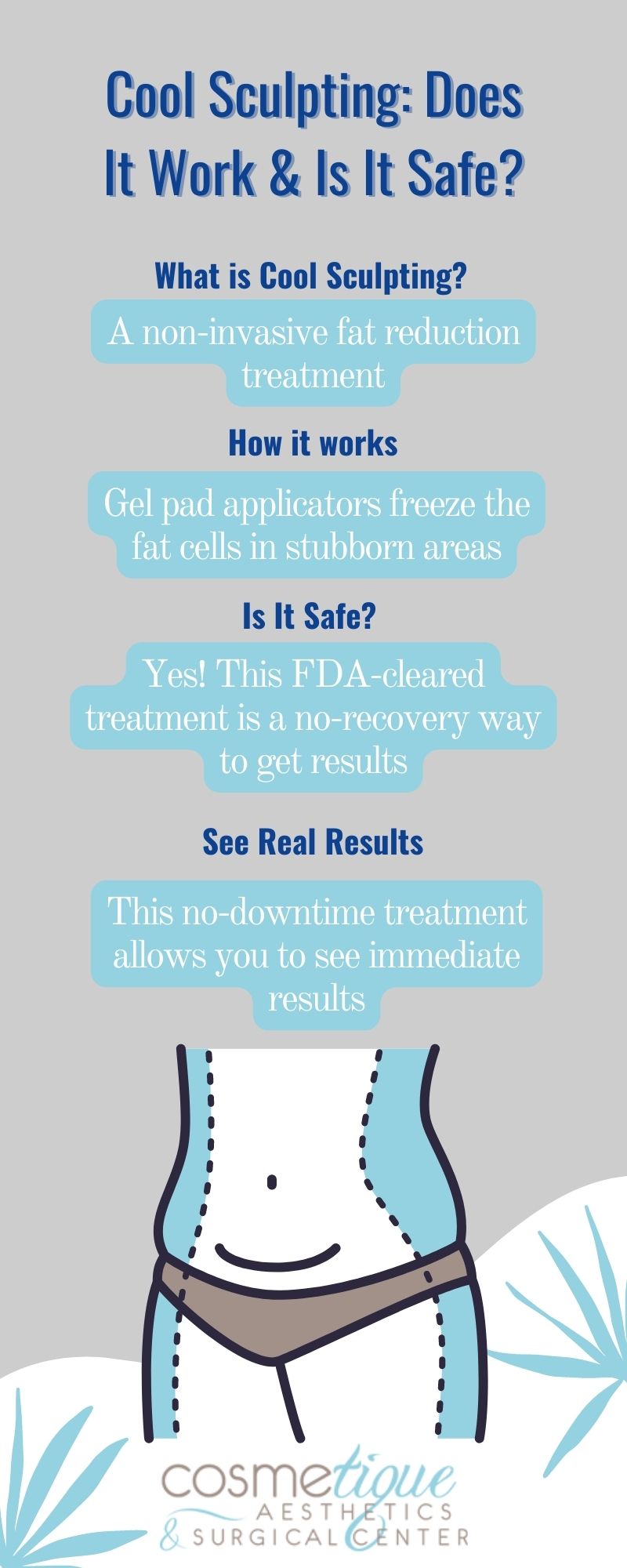 Cool Sculpting: Does It Work & Is It Safe?

What is Cool Sculpting?

A non-invasive fat reduction treatment

How it works

Gel pad applicators freeze the fat cells in stubborn areas

Is It Safe?

Yes! This FDA-cleared treatment is a no-recovery way to get results

See Real Results

This no-downtime treatment allows you to see immediate results

cosmetique
AESTHETICS
& SURGICAL CENTER