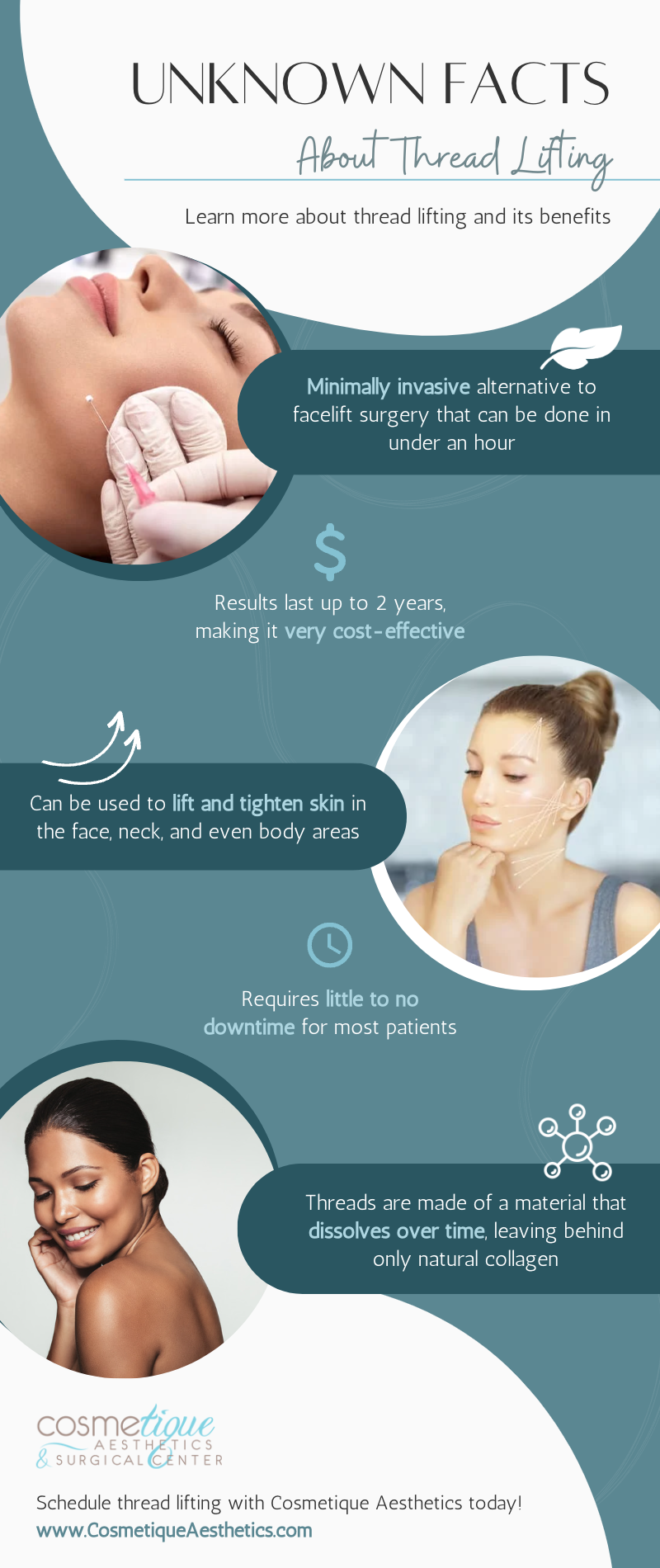 UNKNOWN FACTS

About Thread Lifting

Learn more about thread lifting and its benefits

Minimally invasive alternative to facelift surgery that can be done in under an hour

$

Results last up to 2 years, making it very cost-effective

Can be used to lift and tighten skin in the face, neck, and even body areas

Requires little to no downtime for most patients

Threads are made of a material that dissolves over time, leaving behind only natural collagen

cosmetique
AESTHETICS
& SURGICAL CENTER

Schedule thread lifting with Cosmetique Aesthetics today!
www.CosmetiqueAesthetics.com