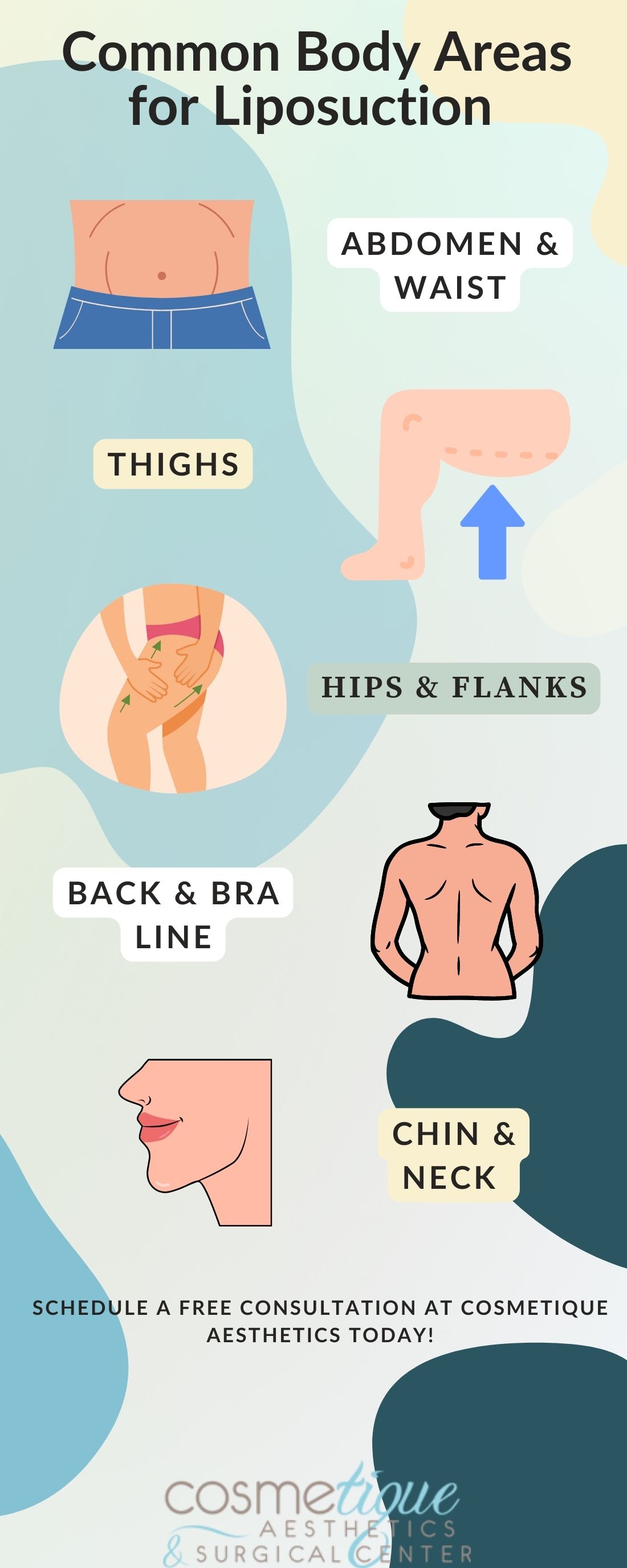 Common Body Areas for Liposuction

ABDOMEN & WAIST

THIGHS

HIPS & FLANKS

BACK & BRA LINE

CHIN & NECK

SCHEDULE A FREE CONSULTATION AT COSMETIQUE AESTHETICS TODAY!

cosmetique
AESTHETICS
& SURGICAL CENTER